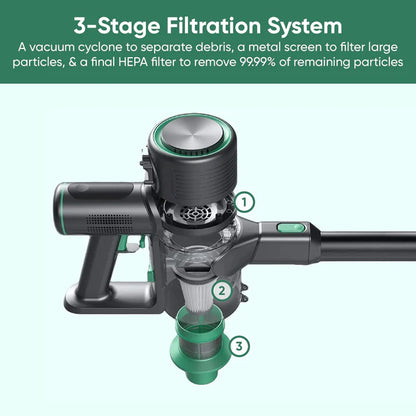 3-Stage Filtration System

A vacuum cyclone to separate debris, a metal screen to filter large particles, & a final HEPA filter to remove 99.99% of remaining particles

1

2

3